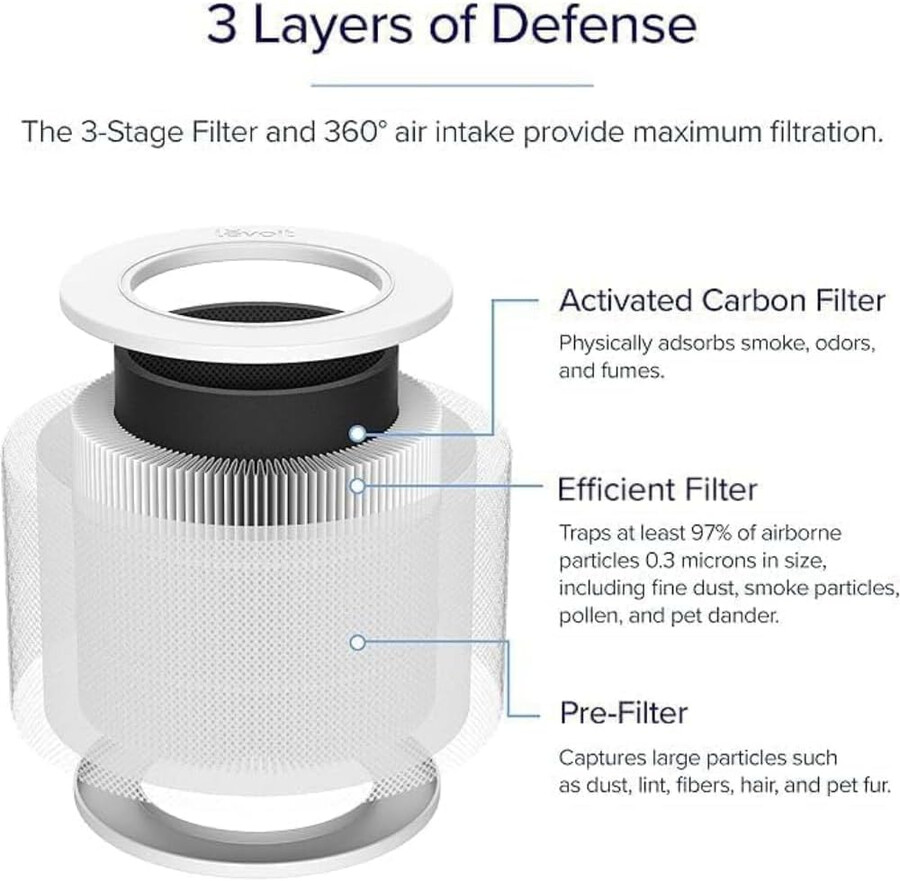 3 Layers of Defense

The 3-Stage Filter and 360° air intake provide maximum filtration.

levoit

Activated Carbon Filter

Physically adsorbs smoke, odors, and fumes.

Efficient Filter

Traps at least 97% of airborne particles 0.3 microns in size, including fine dust, smoke particles, pollen, and pet dander.

Pre-Filter

Captures large particles such as dust, lint, fibers, hair, and pet fur.